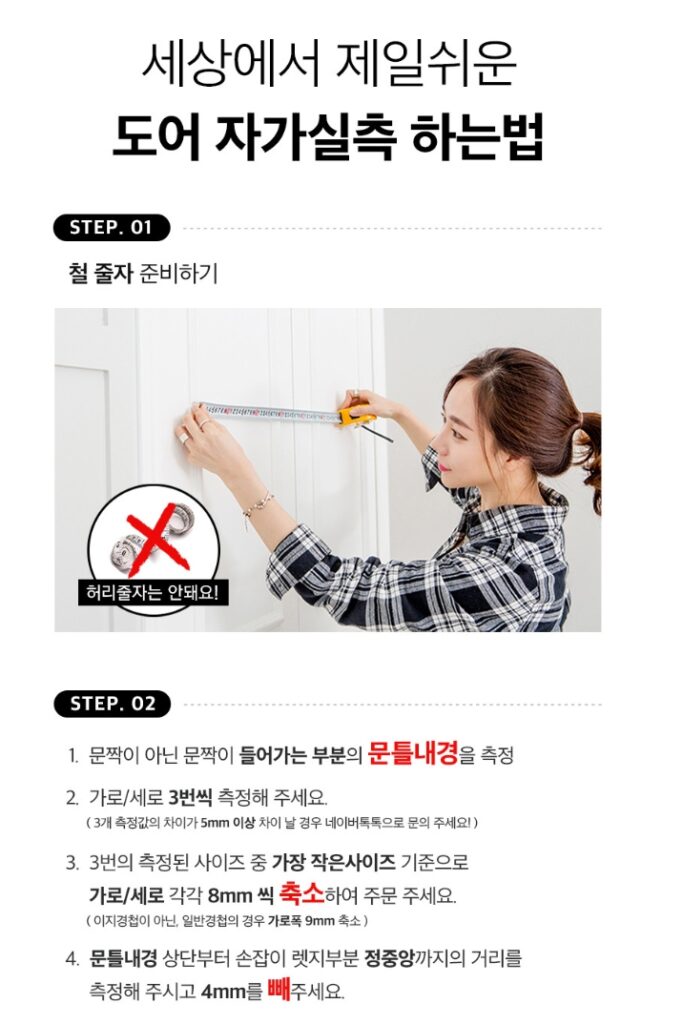 세상에서 제일쉬운
도어 자가실측 하는법

STEP. 01

철 줄자 준비하기

허리줄자는 안돼요!

STEP. 02

1. 문짝이 아닌 문짝이 들어가는 부분의 문틀내경을 측정

2. 가로/세로 3번씩 측정해 주세요.
( 3개 측정값의 차이가 5mm 이상 차이 날 경우 네이버톡톡으로 문의 주세요! )

3. 3번의 측정된 사이즈 중 가장 작은사이즈 기준으로 가로/세로 각각 8mm 씩 축소하여 주문 주세요.
( 이지경첩이 아닌, 일반경첩의 경우 가로폭 9mm 축소 )

4. 문틀내경 상단부터 손잡이 렛지부분 정중앙까지의 거리를 측정해 주시고 4mm를 빼주세요.