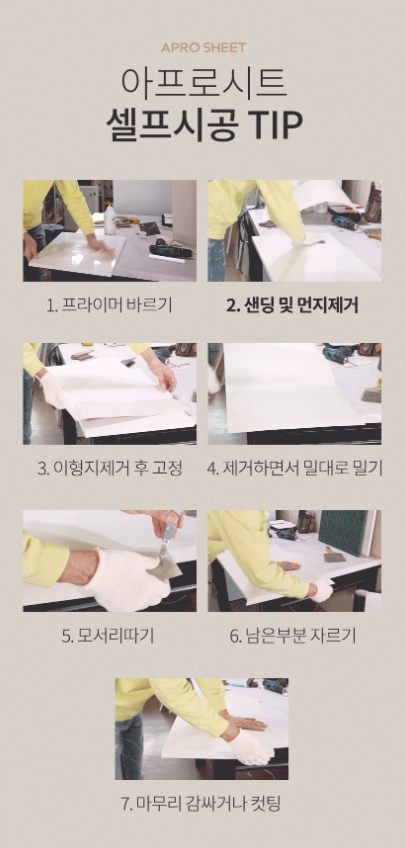 APRO SHEET

아프로시트
셀프시공 TIP

1. 프라이머 바르기

2. 샌딩 및 먼지제거

3. 이형지제거 후 고정

4. 제거하면서 밀대로 밀기

5. 모서리따기

6. 남은부분 자르기

7. 마무리 감싸거나 컷팅